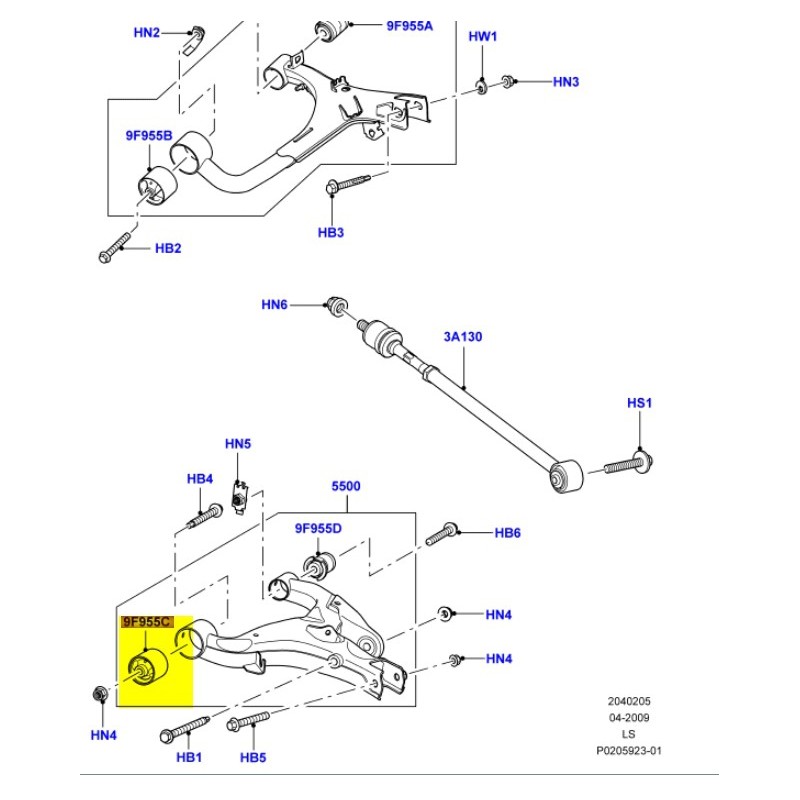 HN2
9F955A
HW1
HN3
9F955B
HB3
HB2
HN6
3A130
HS1
HN5
HB4
5500
9F955D
HB6
HN4
9F955C
HN4
HN4
HB1
HB5
2040205
04-2009
LS
P0205923-01