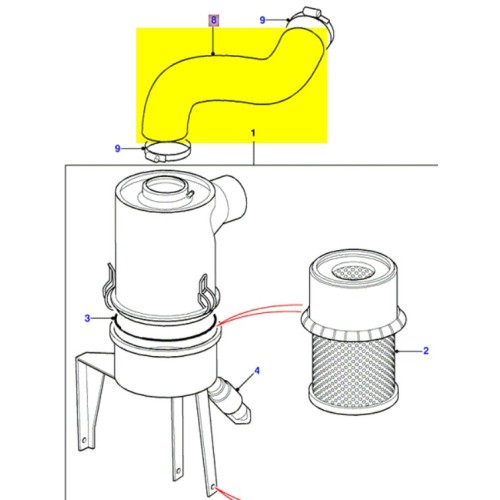 8
9
1
9
3
2
4