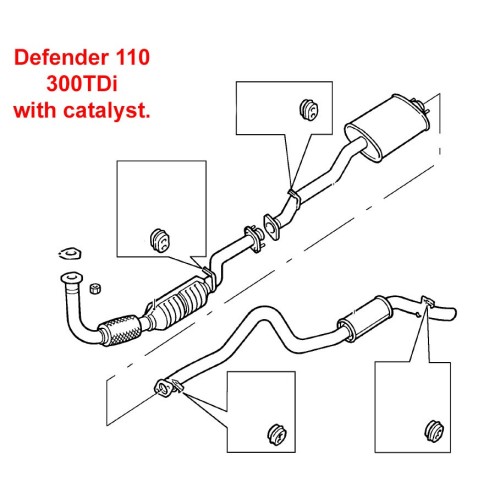 Defender 110
300TDi
with catalyst.