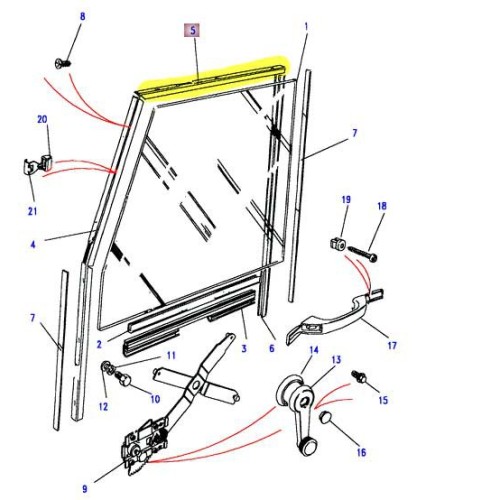 8
5
1
20
7
21
19
18
4
7
2
3
6
17
11
14
13
12
10
15
16
9