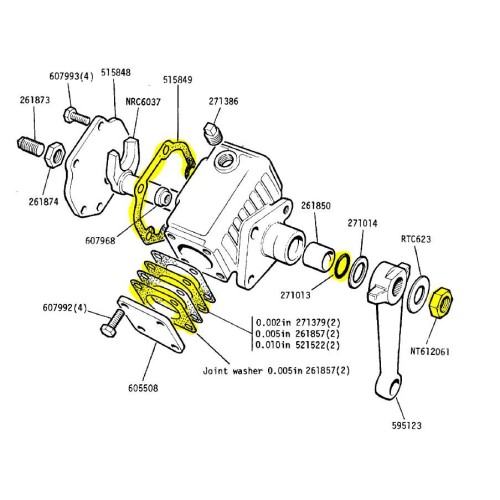 607993(4)
515848
515849
261873
NRC6037
271386
261874
607968
261850
271014
RTC623
271013
607992(4)
0.002in 271379(2)
0.005in 261857(2)
0.010in 521522(2)
NT612061
Joint washer 0.005in 261857(2)
605508
595123