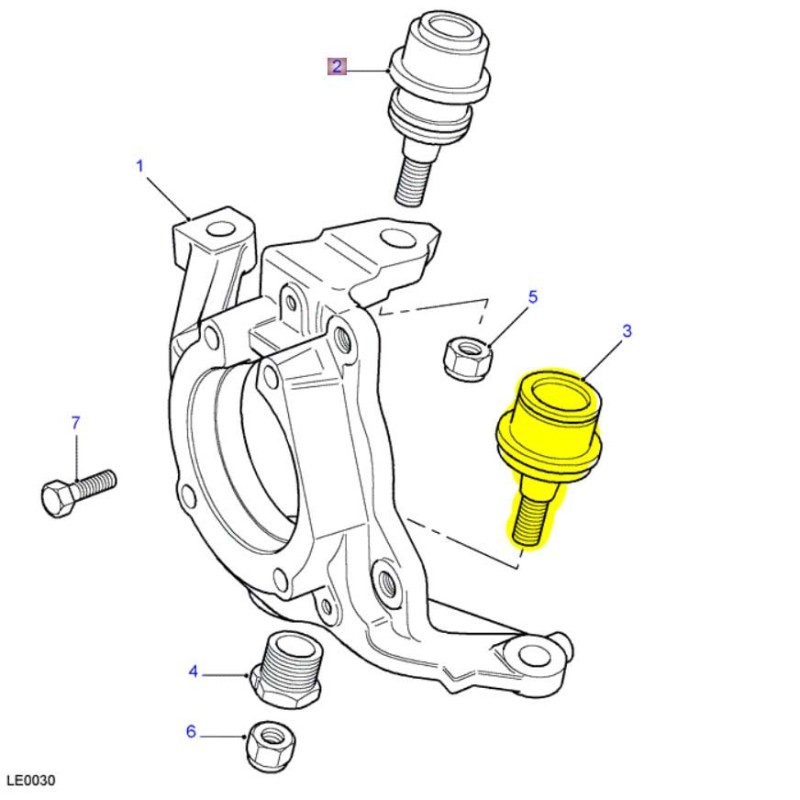 2

1

5

3

7

4

6

LE0030