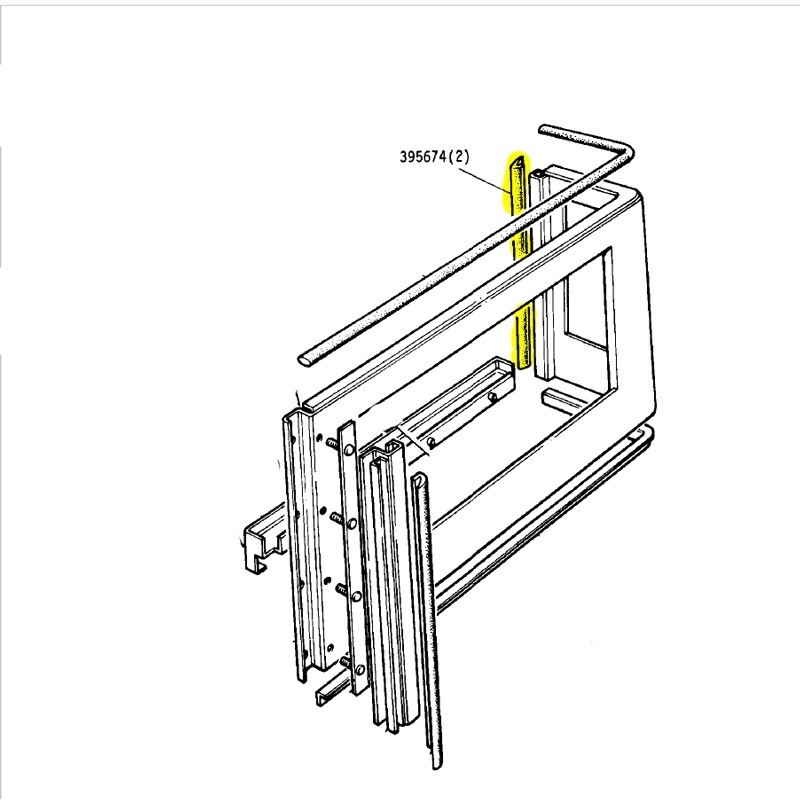 395674(2)