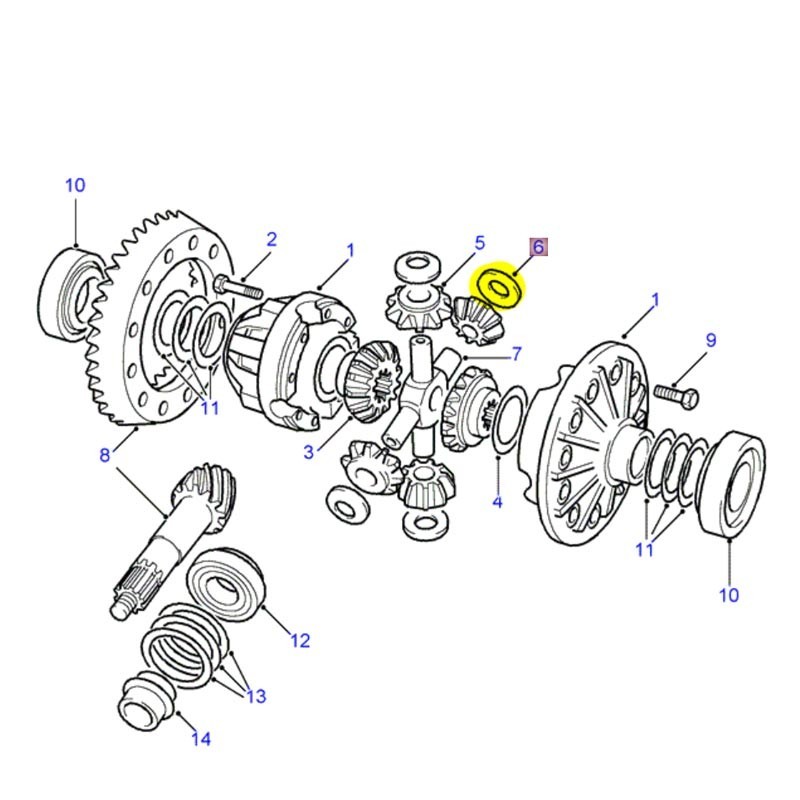 10
2
1
5
6
1
9
7
11
3
8
4
11
10
12
13
14