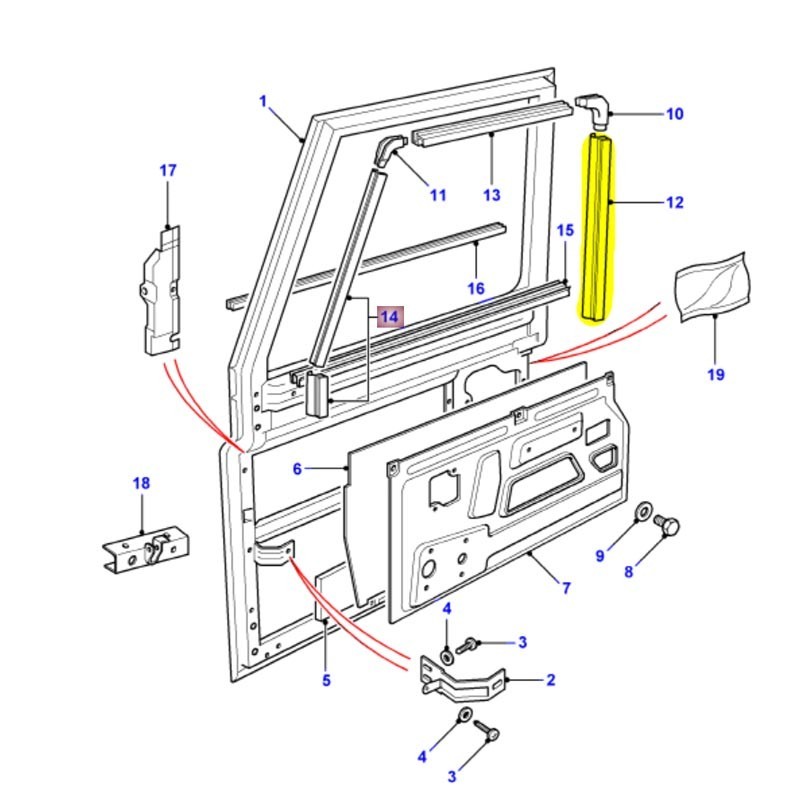 1
10
17
11
13
12
15
16
14
19
6
18
9
8
7
4
3
5
2
4
3