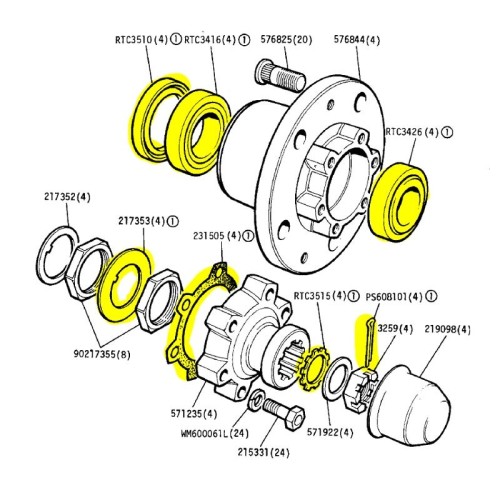 RTC3510(4) ① RTC3416(4) ① 576825(20) 576844(4)

RTC3426(4) ①

217352(4)

217353(4) ①

231505(4) ①

RTC3515(4) ① PS608101(4) ①

3259(4) 219098(4)

90217355(8)

571235(4)

WM600061L(24)

571922(4)

215331(24)