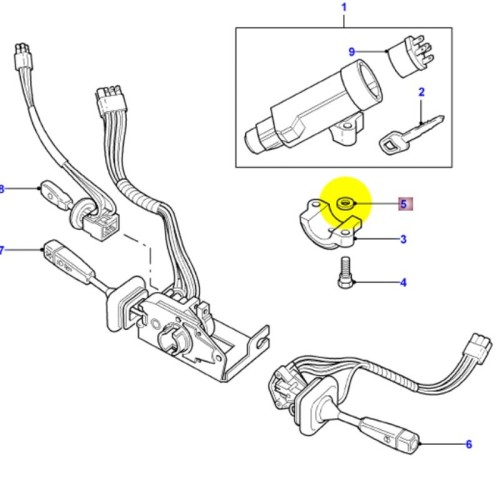 1
9
2
8
5
3
7
4
6