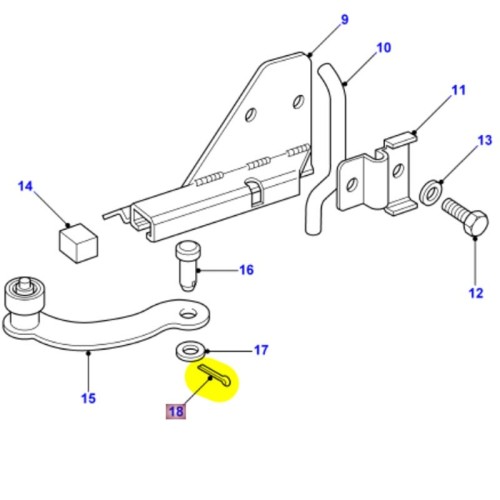 9
10
11
13
14
16
12
17
15
18