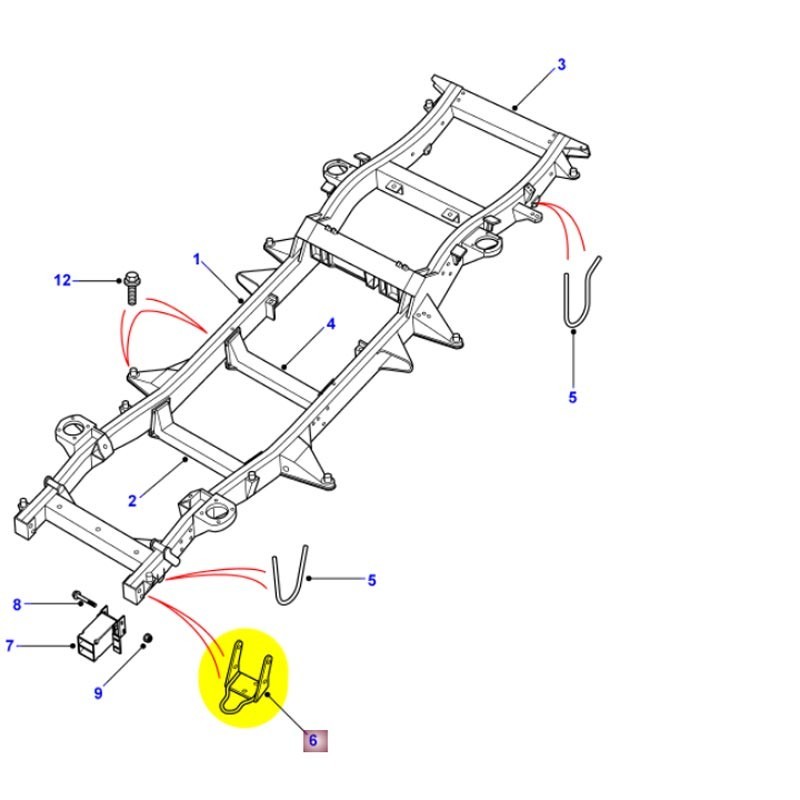 3
12
1
4
5
2
5
8
7
9
6