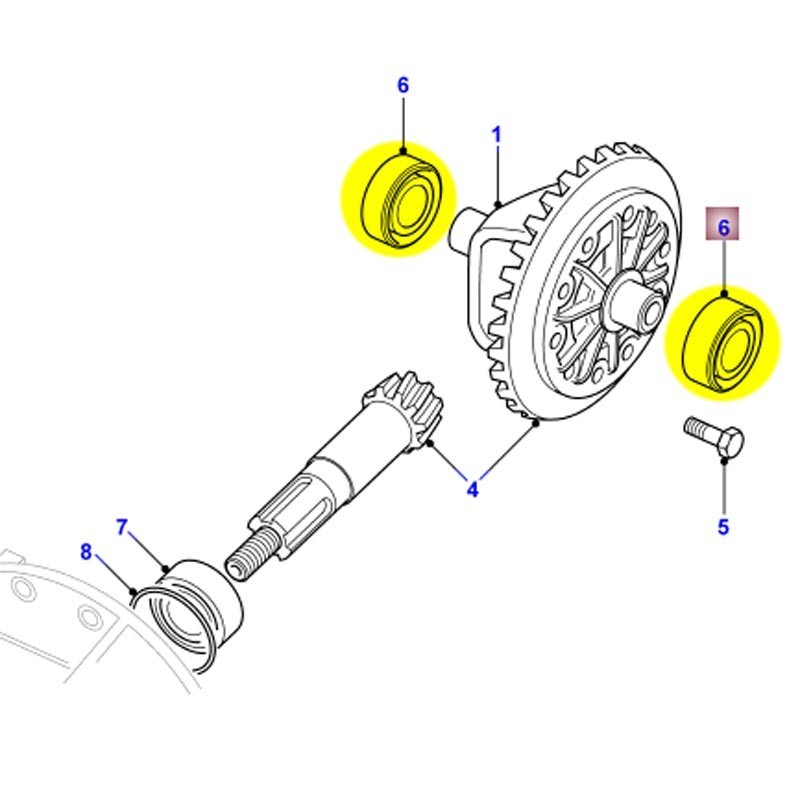 6
1
6
4
5
7
8