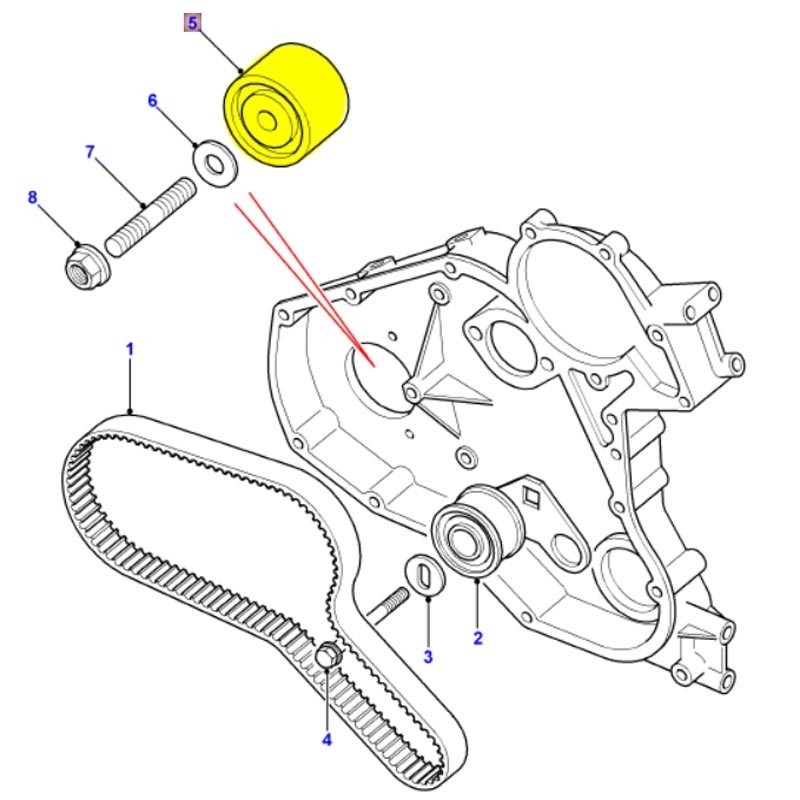 5
6
7
8
1
2
3
4