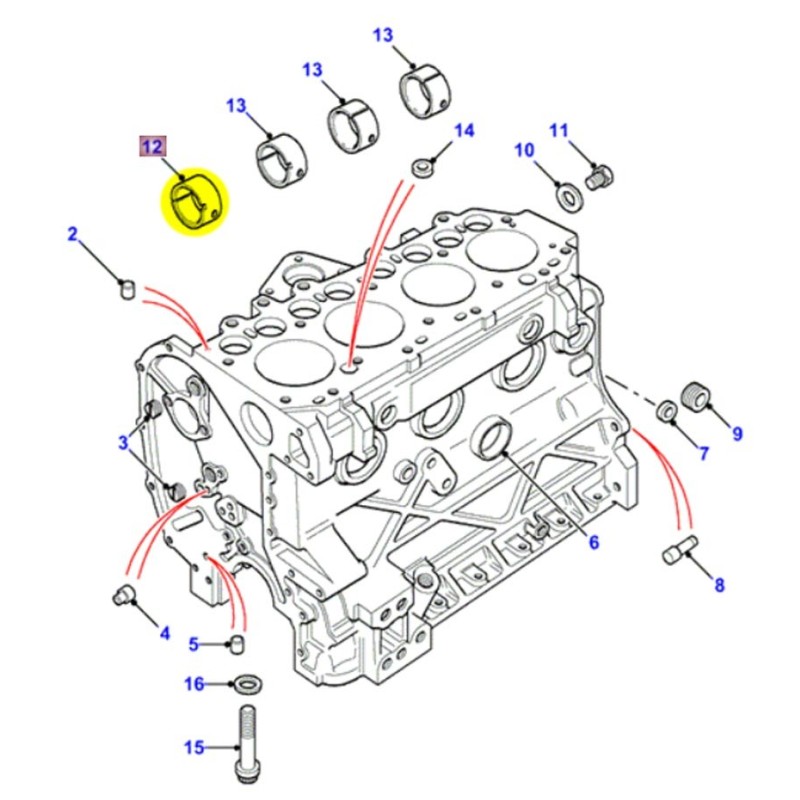 13
13
13
12
14
11
10
2
3
9
7
6
8
4
5
16
15