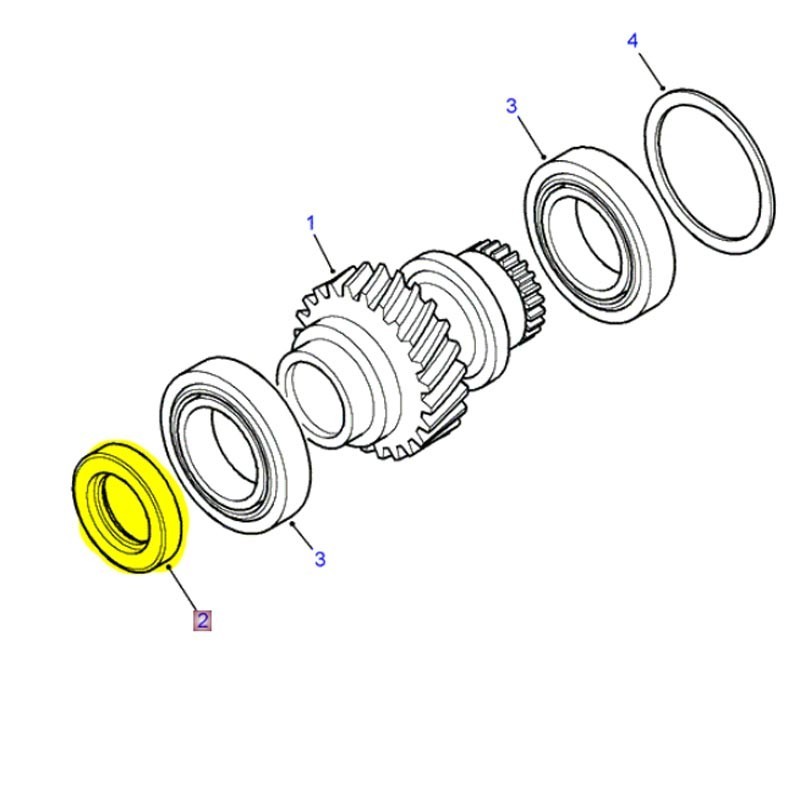 4
3
1
3
2