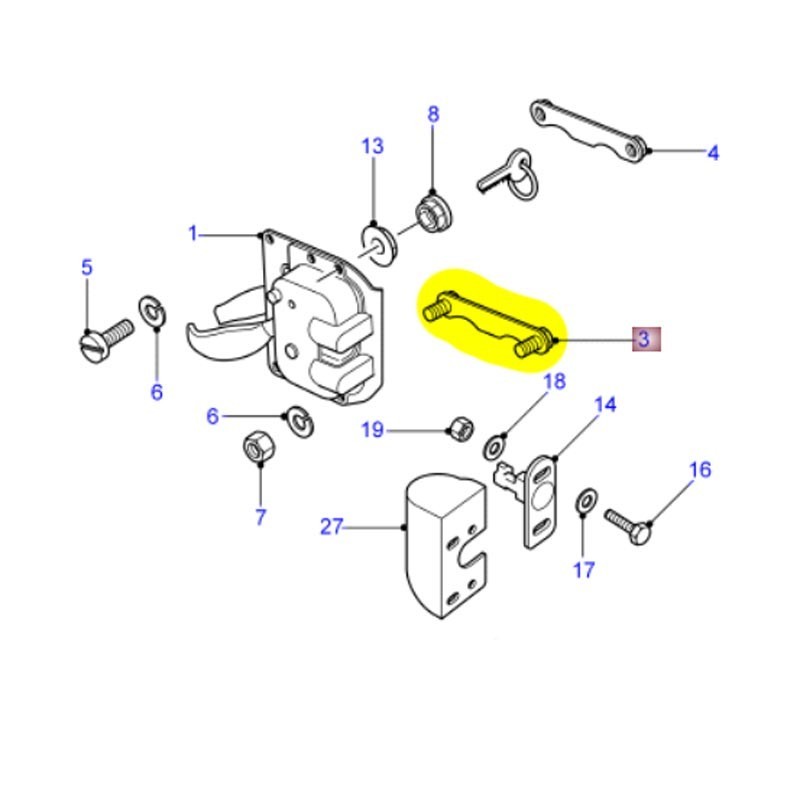 8
13
4
1
5
3
6
18
14
6
19
16
7
27
17