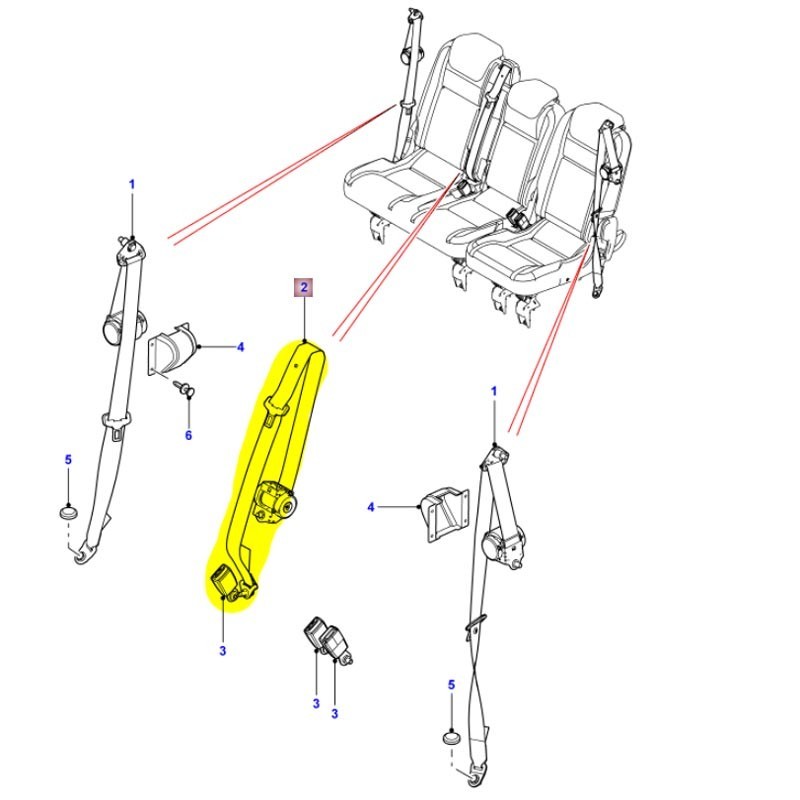 1
2
4
6
5
3
1
4
3
3
5