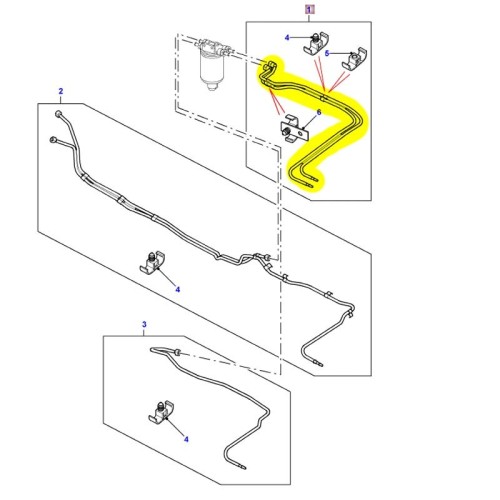 1
4
5
6
2
4
3
4