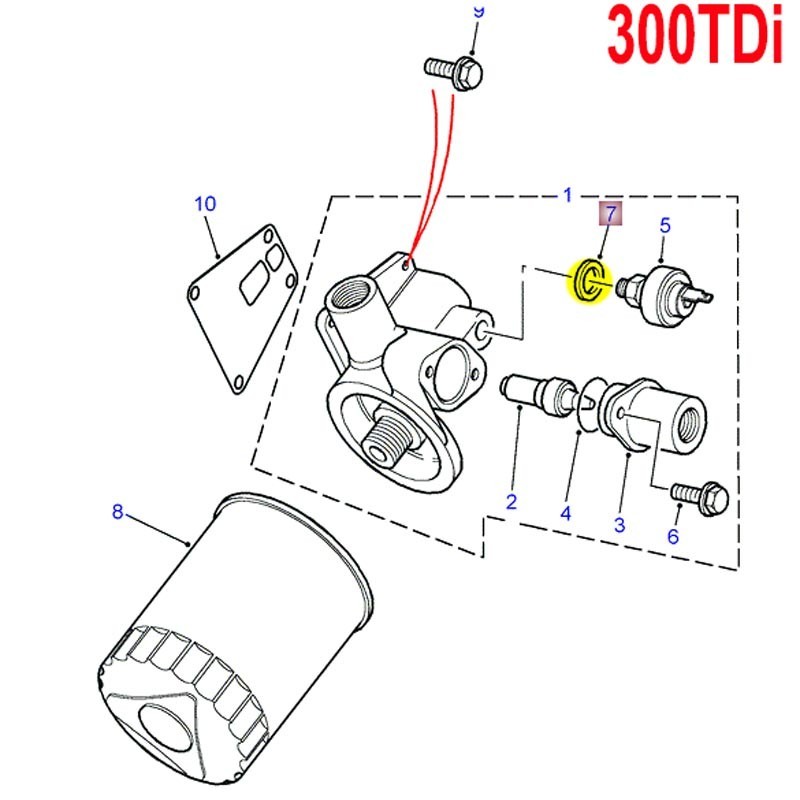 300TDi

9

10

1

7

5

2

4

3

6

8