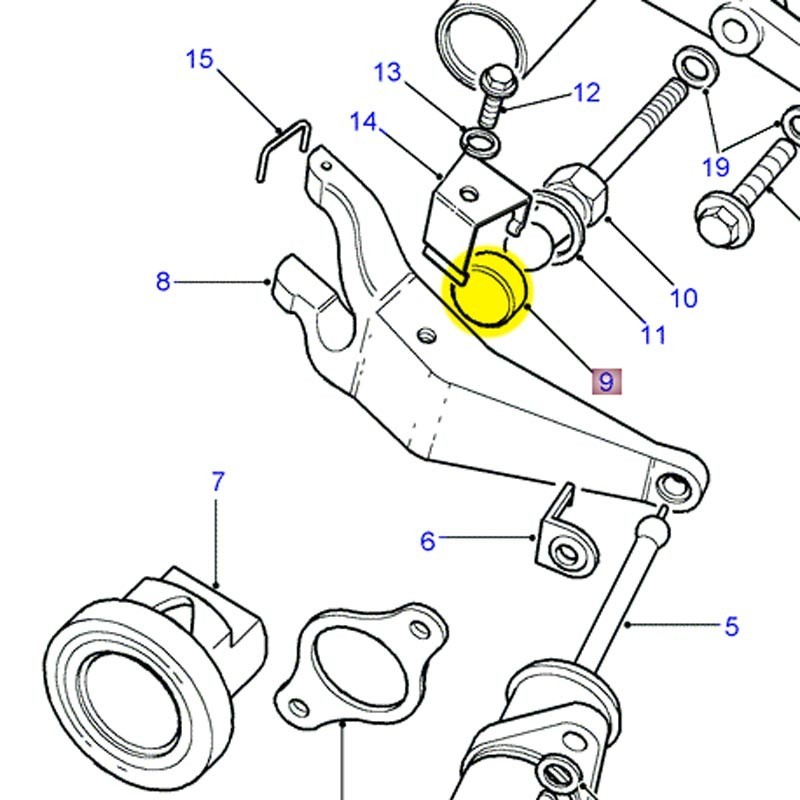 15
13
12
14
19
8
10
11
9
7
6
5