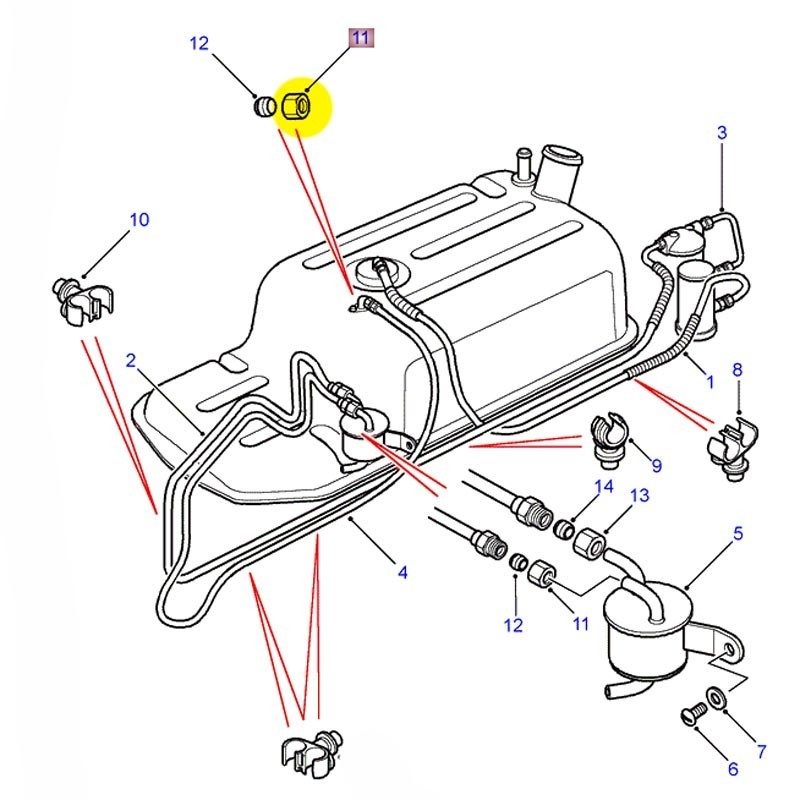 12
11
3
10
2
1
8
9
14
13
4
5
12
11
7
6