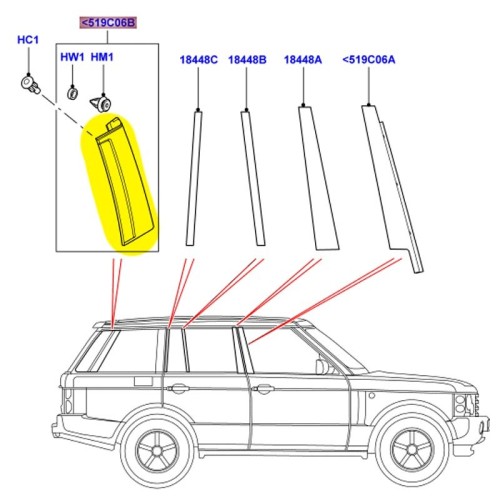 <519C06B
HC1
HW1 HM1
18448C
18448B
18448A
<519C06A