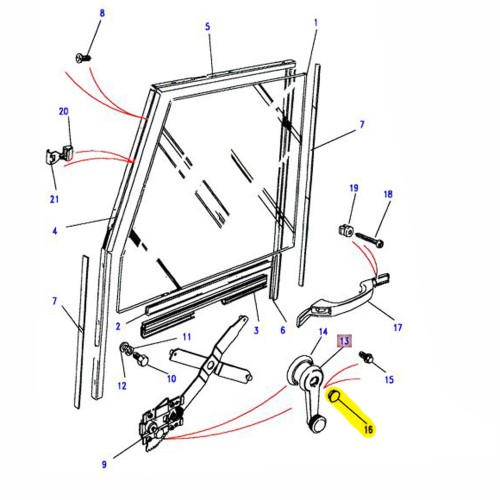 8
5
1
20
7
21
4
19
18
7
2
3
6
17
11
14
13
12
10
15
16
9