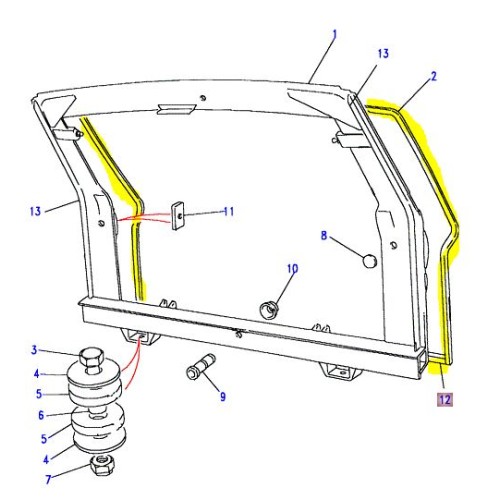 1
13
2
13
11
8
10
3
4
5
6
5
4
7
9
12