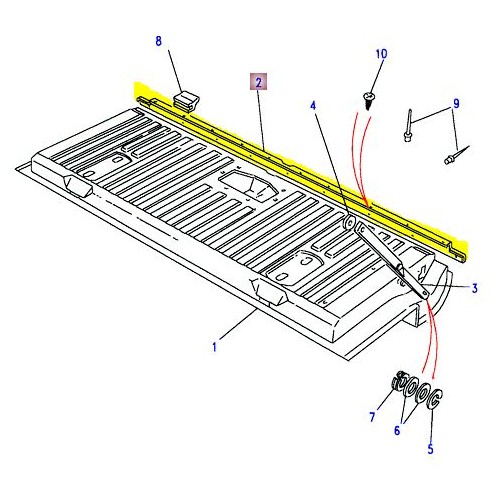 8
2
10
4
9
3
1
7
6
5