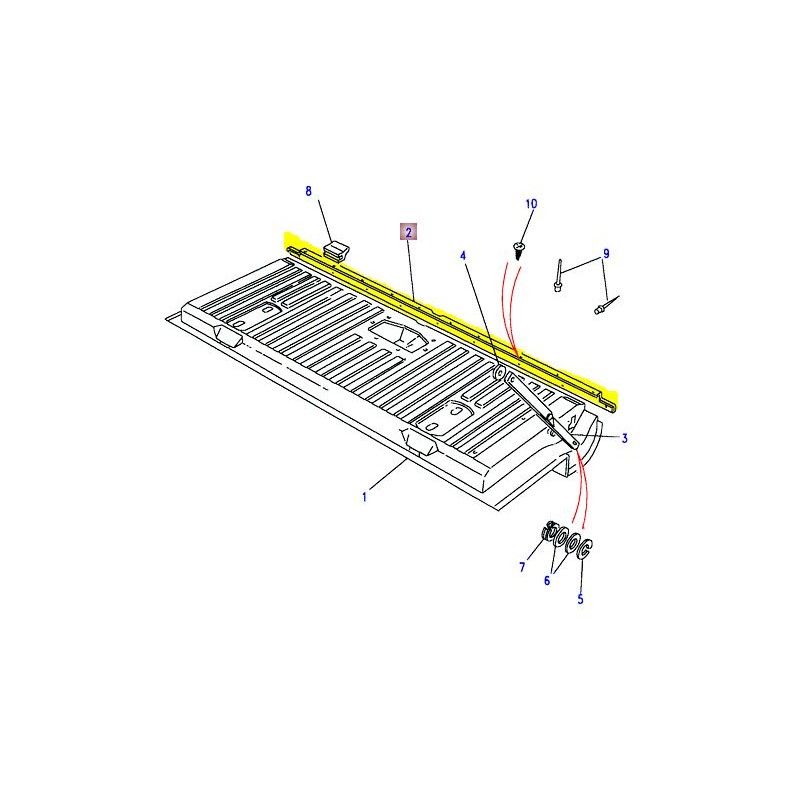 8
2
10
4
9
3
1
7
6
5