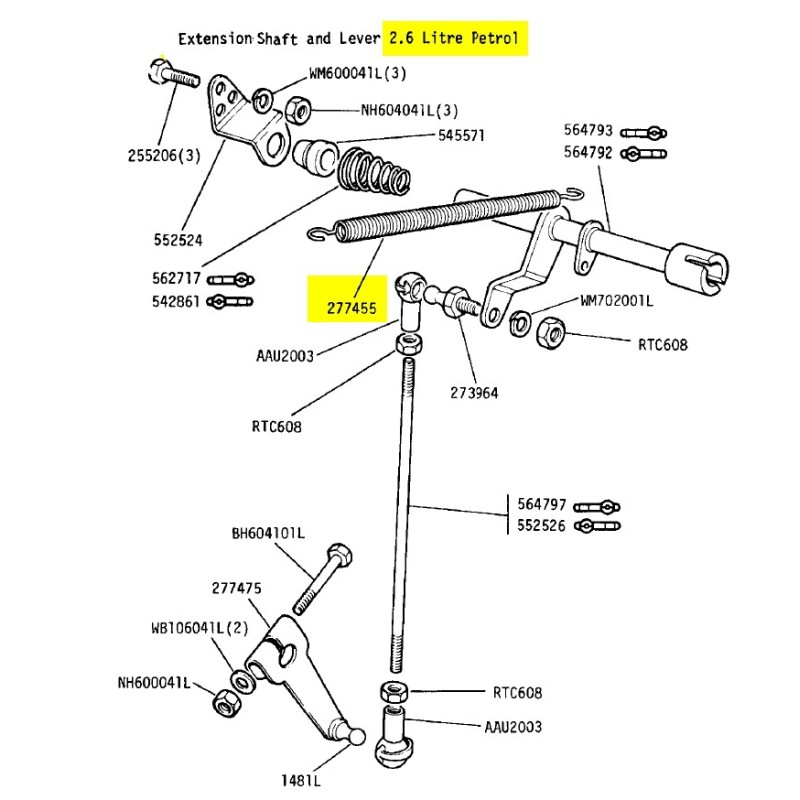 Extension Shaft and Lever 2.6 Litre Petrol

WM600041L(3)
NH604041L(3)
255206(3)
545571
564793
564792
552524
562717
542861
277455
WM702001L
RTC608
AAU2003
273964
RTC608
564797
552526
BH604101L
277475
WB106041L(2)
NH600041L
RTC608
AAU2003
1481L