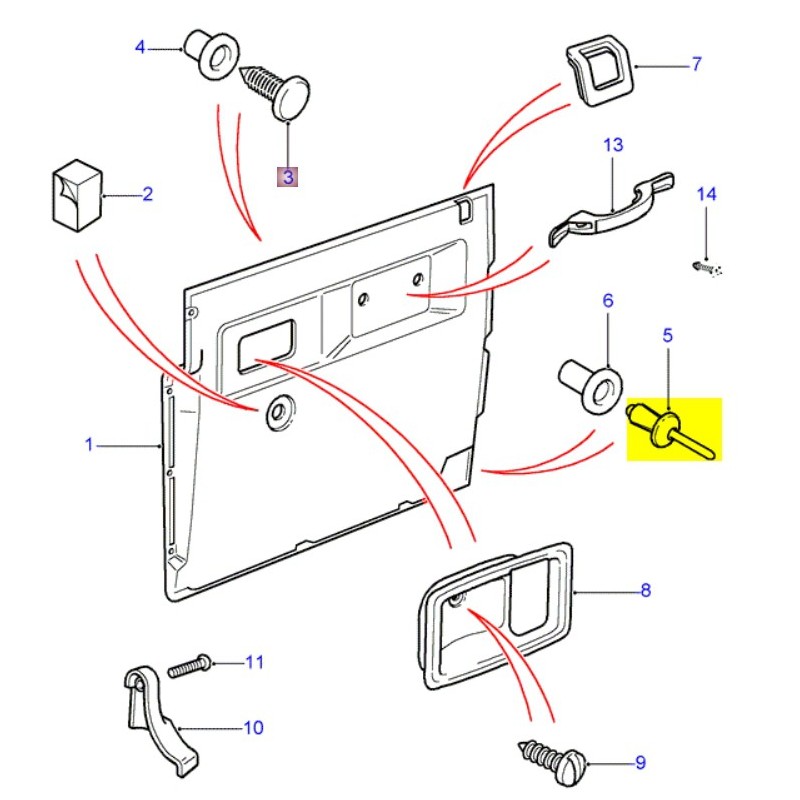 4
7
3
13
2
14
6
5
1
8
11
10
9