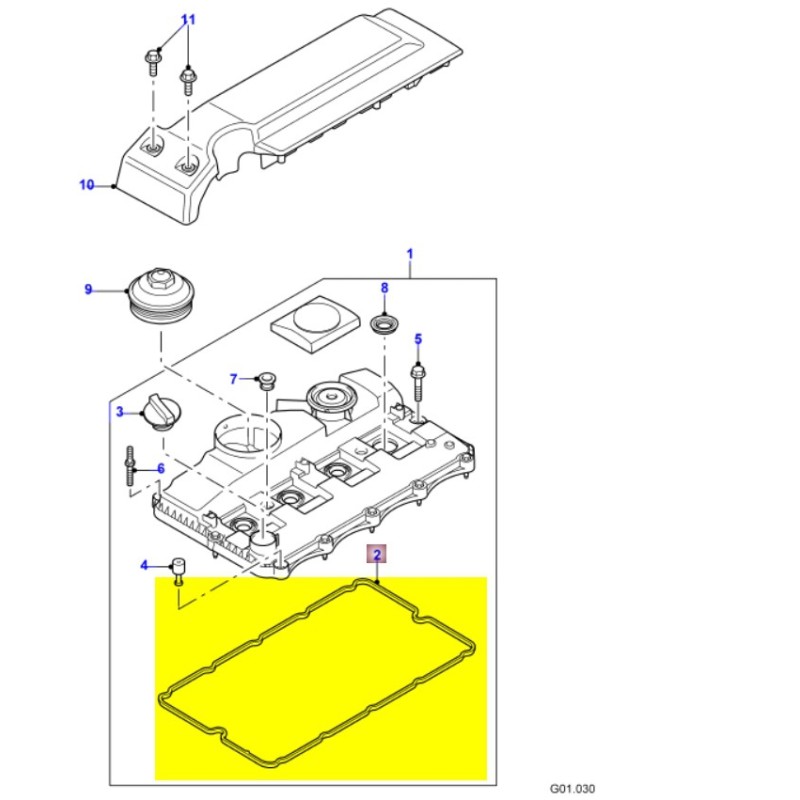 11
10
1
9
8
5
7
3
6
4
2
G01.030